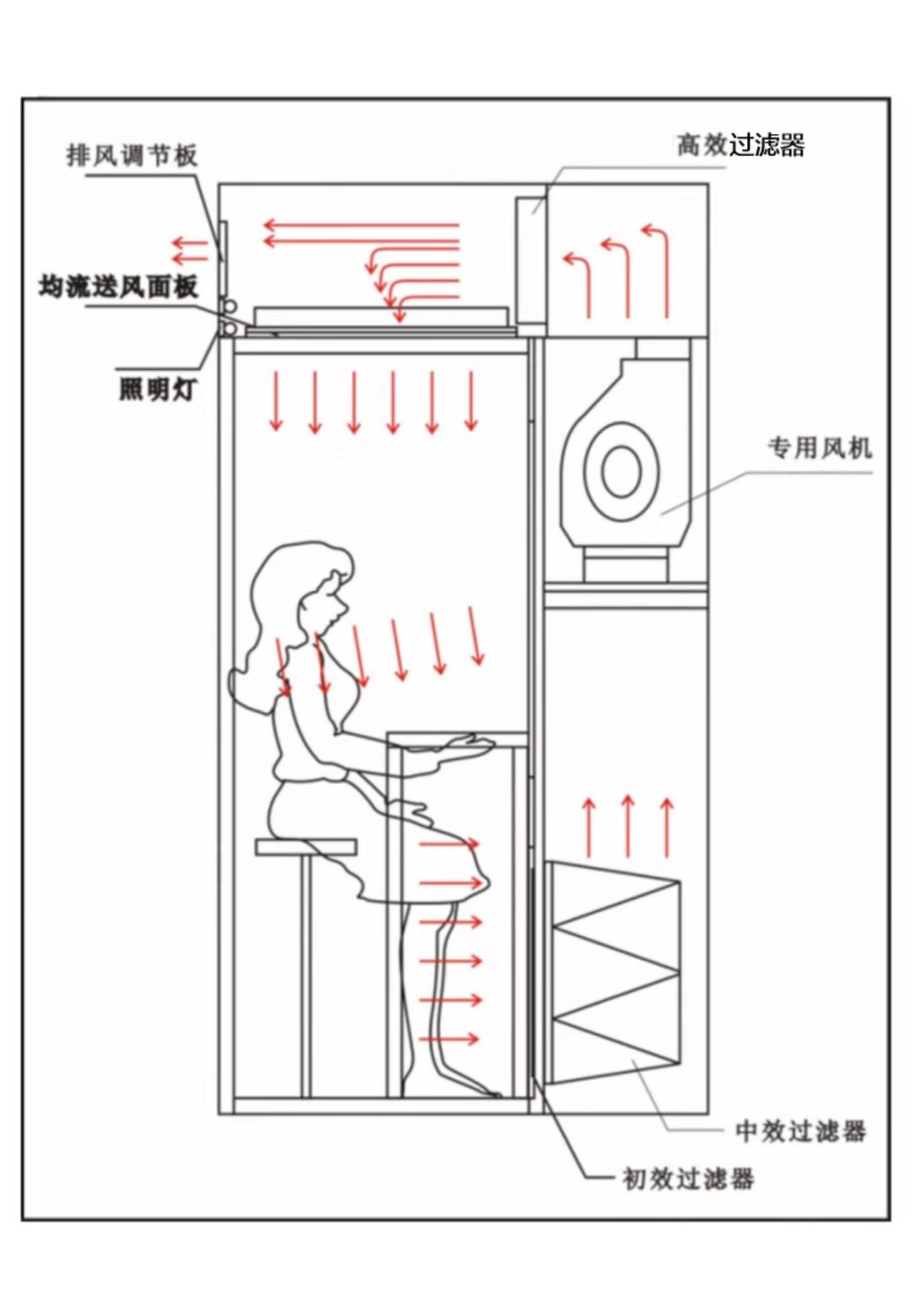 排风调节板
高效过滤器
均流送风面板
照明灯
专用风机
中效过滤器
初效过滤器